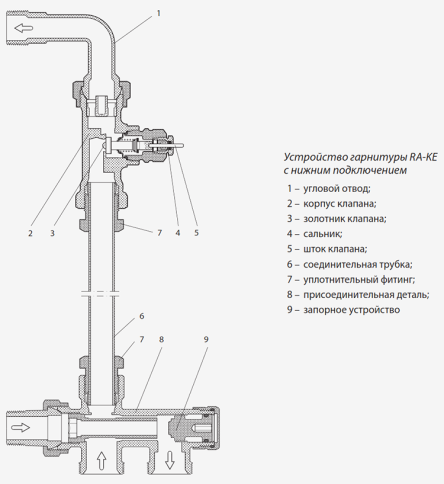 1

2 3

7 4 5

6

7 8 9

Устройство гарнитуры RA-KE с нижним подключением

1 – угловой отвод;
2 – корпус клапана;
3 – золотник клапана;
4 – сальник;
5 – шток клапана;
6 – соединительная трубка;
7 – уплотнительный фитинг;
8 – присоединительная деталь;
9 – запорное устройство